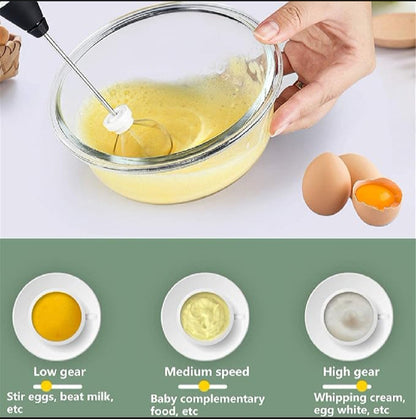 Low gear

Stir eggs, beat milk, etc

Medium speed

Baby complementary food, etc

High gear

Whipping cream, egg white, etc